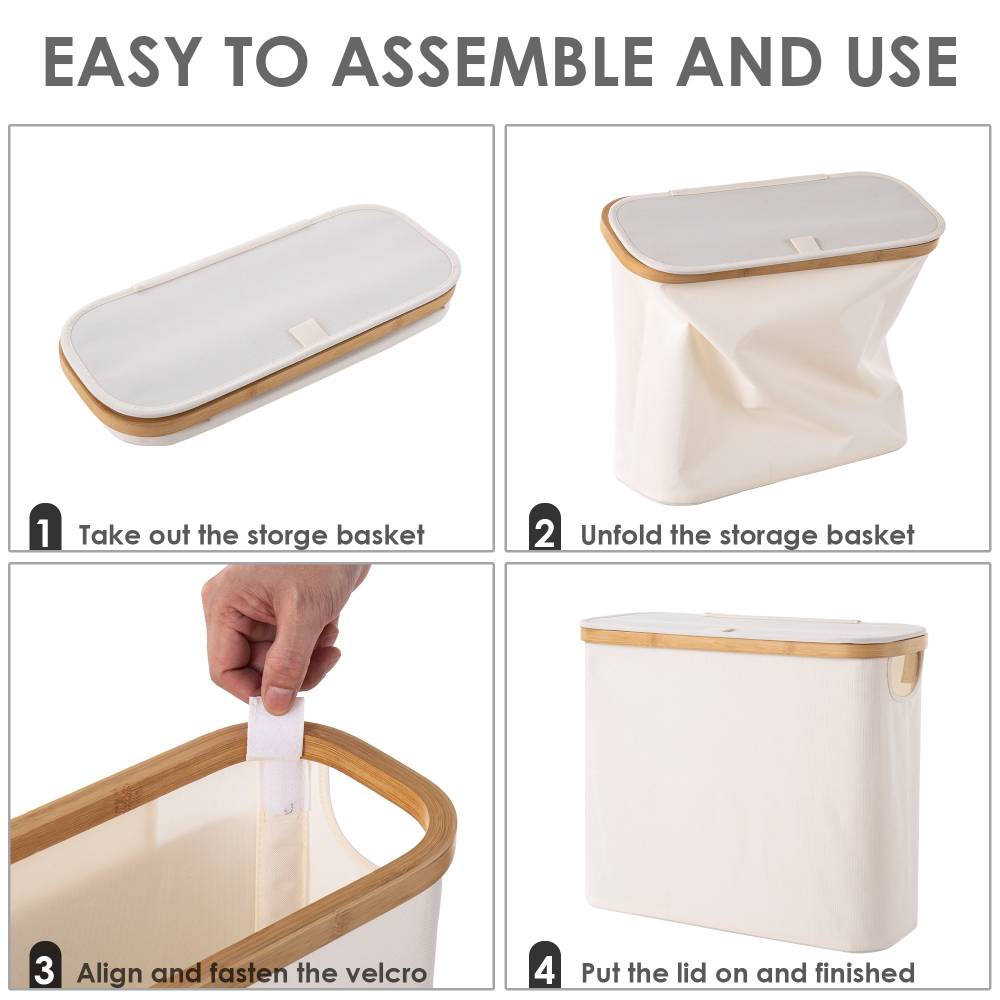 EASY TO ASSEMBLE AND USE

1 Take out the storge basket

2 Unfold the storage basket

3 Align and fasten the velcro

4 Put the lid on and finished